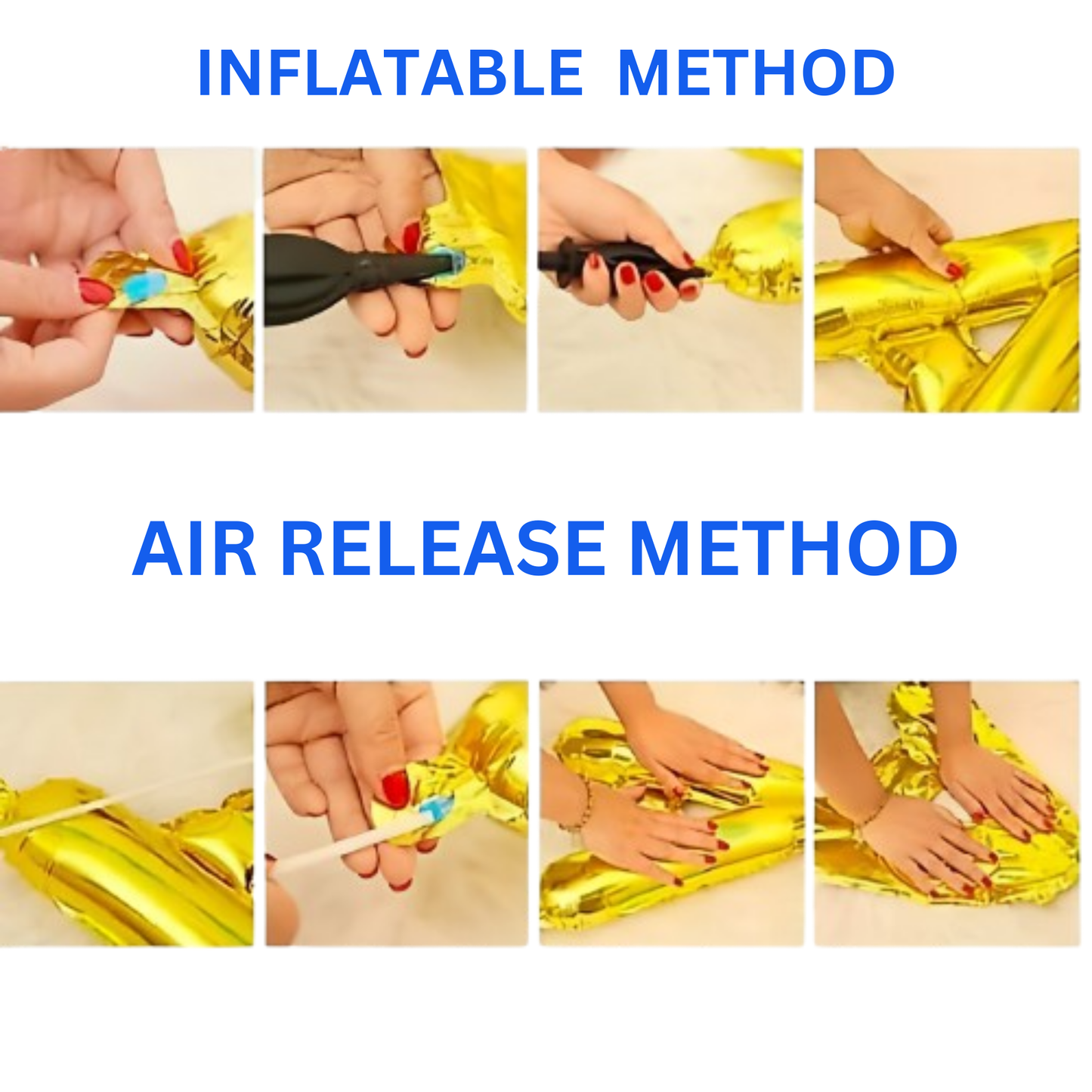 INFLATABLE METHOD

AIR RELEASE METHOD