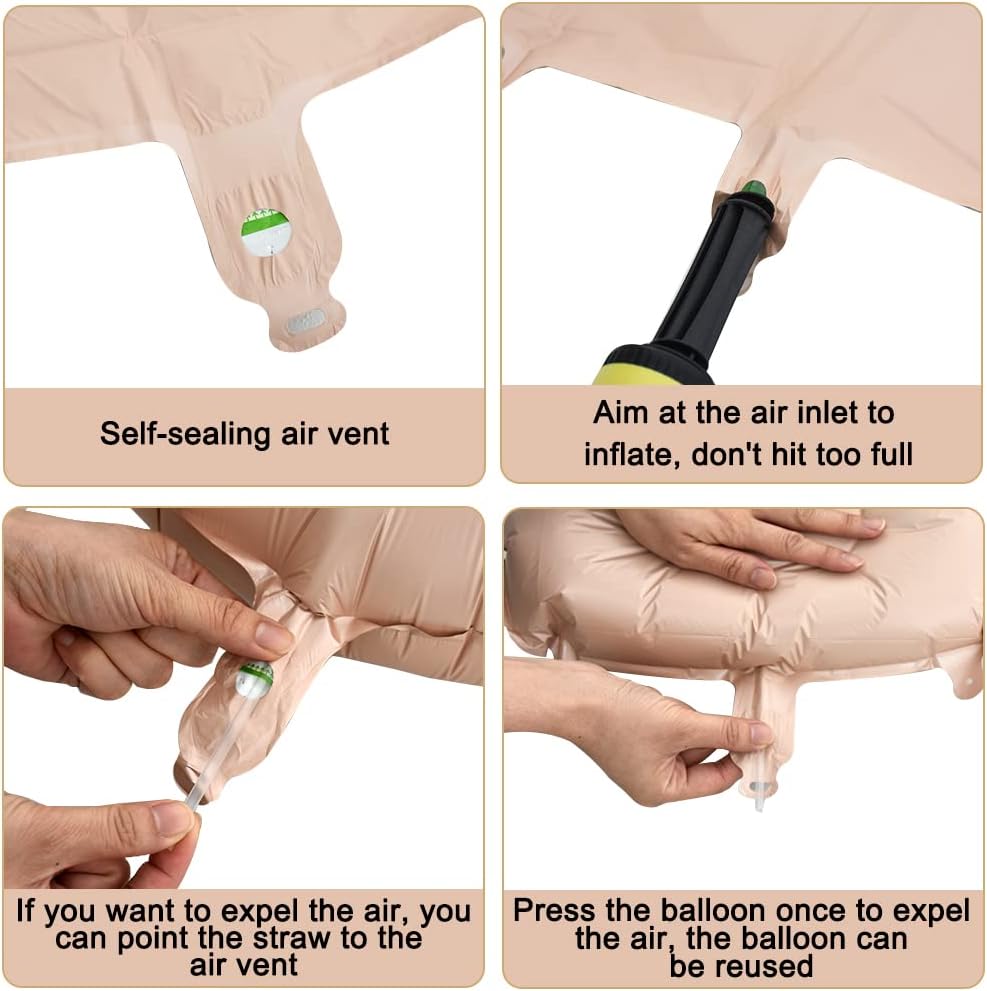 Self-sealing air vent

Aim at the air inlet to inflate, don't hit too full

If you want to expel the air, you can point the straw to the air vent

Press the balloon once to expel the air, the balloon can be reused