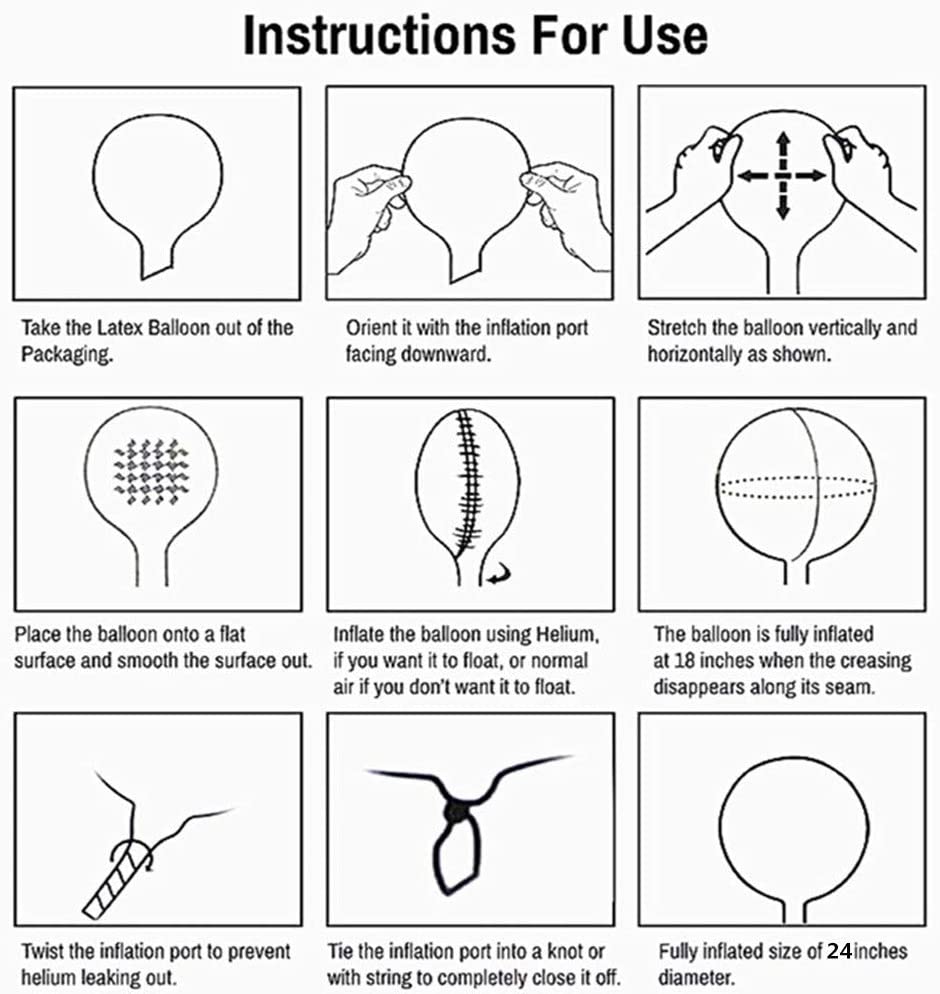 Instructions For Use

Take the Latex Balloon out of the Packaging.

Orient it with the inflation port facing downward.

Stretch the balloon vertically and horizontally as shown.

Place the balloon onto a flat surface and smooth the surface out.

Inflate the balloon using Helium, if you want it to float, or normal air if you don't want it to float.

The balloon is fully inflated at 18 inches when the creasing disappears along its seam.

Twist the inflation port to prevent helium leaking out.

Tie the inflation port into a knot or with string to completely close it off.

Fully inflated size of 24inches diameter.