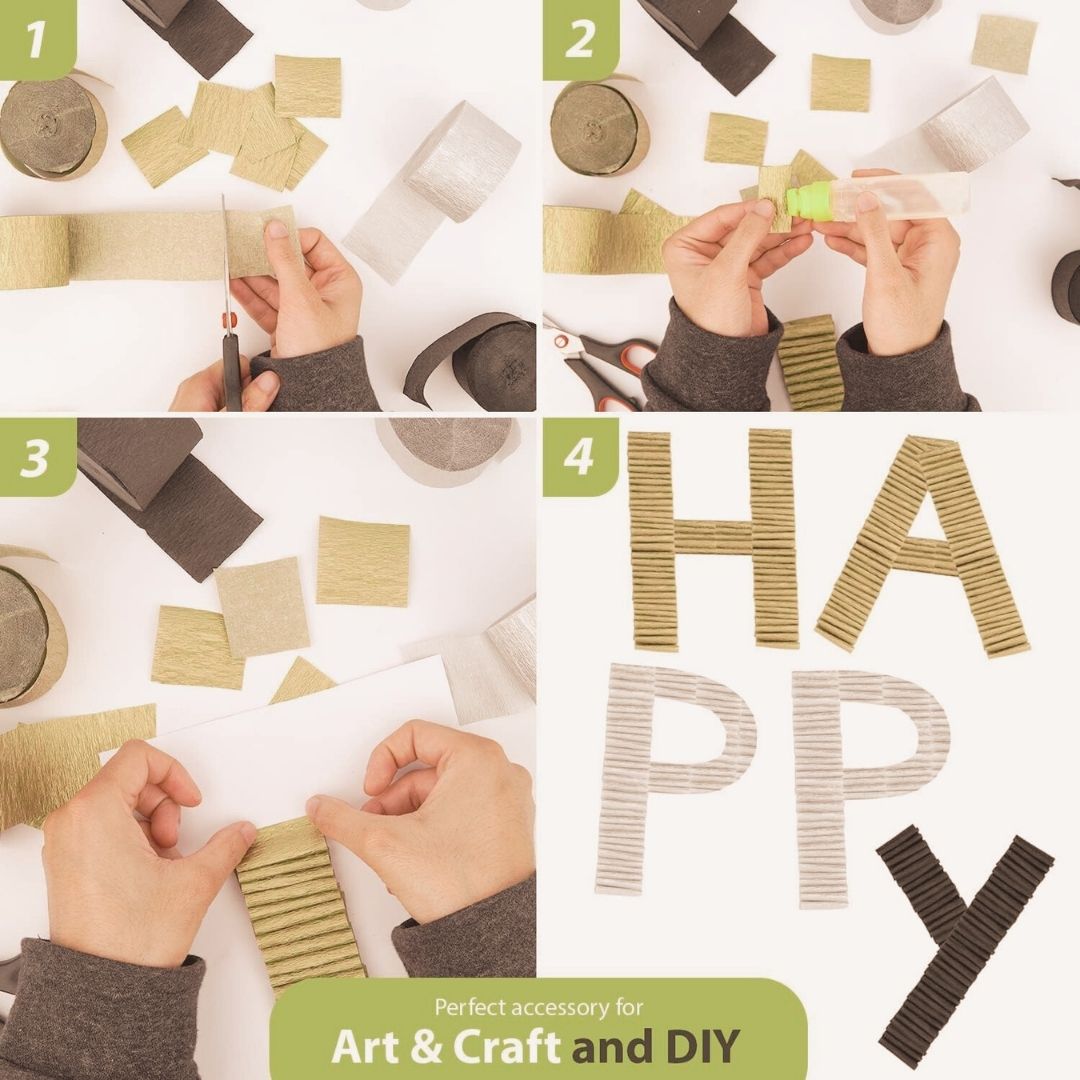 1

2

3

4

HA
PP
Y

Perfect accessory for
Art & Craft and DIY