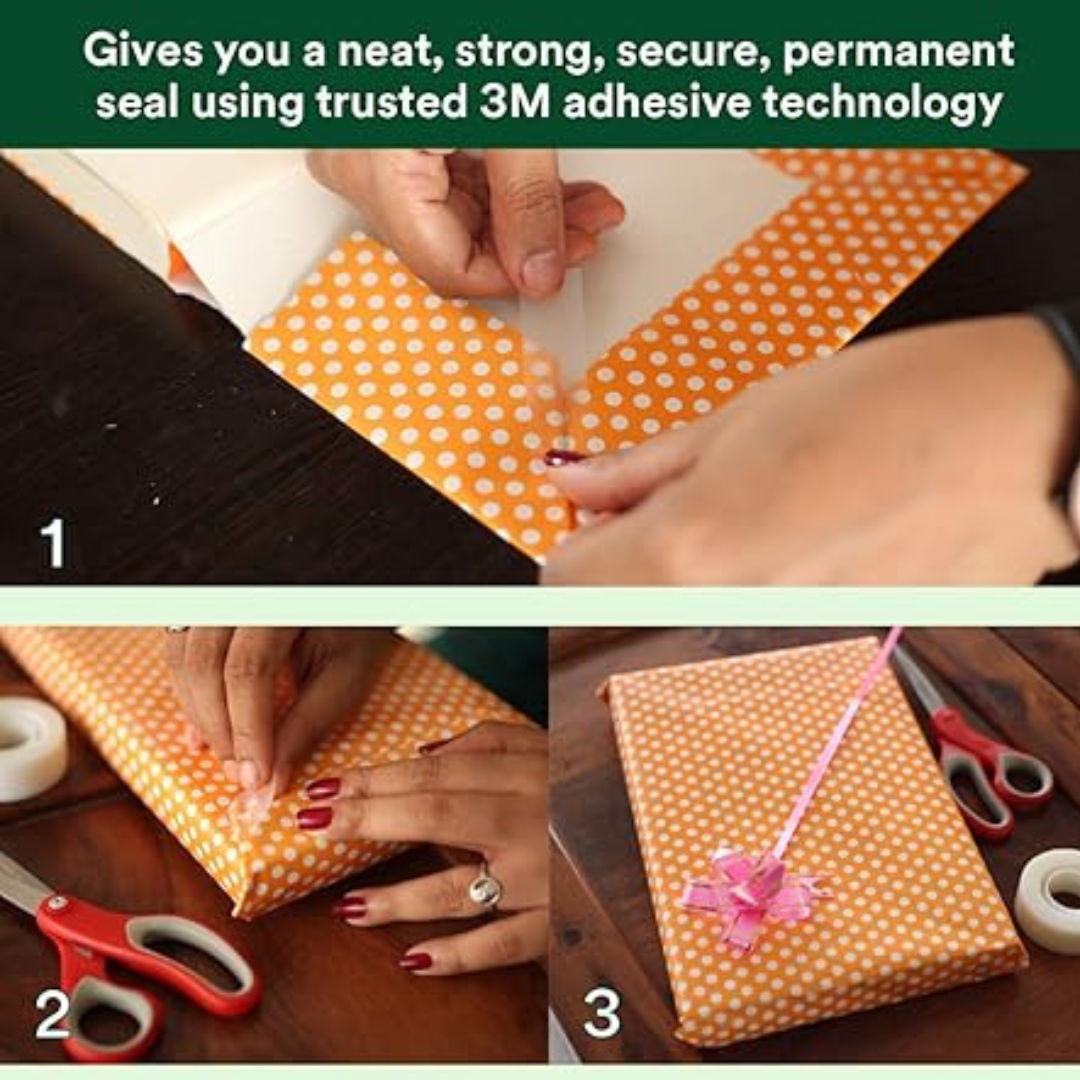 Gives you a neat, strong, secure, permanent seal using trusted 3M adhesive technology

1

2

3