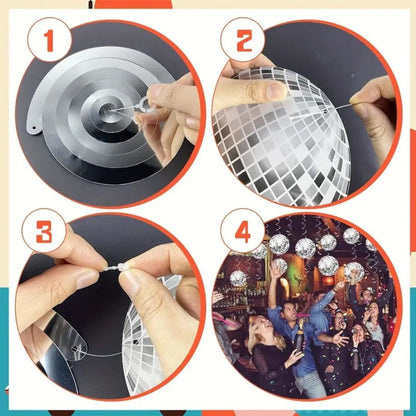 1

2

3

4