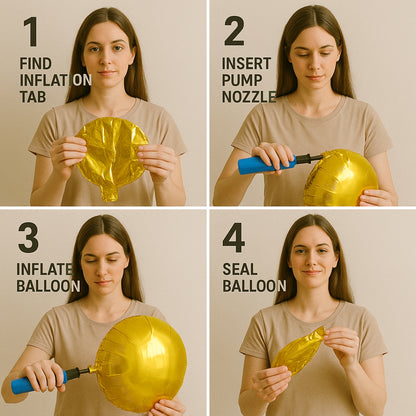 1
FIND INFLATION TAB

2
INSERT PUMP NOZZLE

3
INFLATE BALLOON

4
SEAL BALLOON