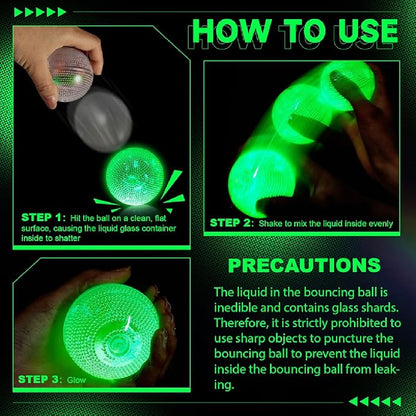 HOW TO USE

STEP 1: Hit the ball on a clean, flat surface, causing the liquid glass container inside to shatter

STEP 2: Shake to mix the liquid inside evenly

STEP 3: Glow

PRECAUTIONS

The liquid in the bouncing ball is inedible and contains glass shards. Therefore, it is strictly prohibited to use sharp objects to puncture the bouncing ball to prevent the liquid inside the bouncing ball from leaking.