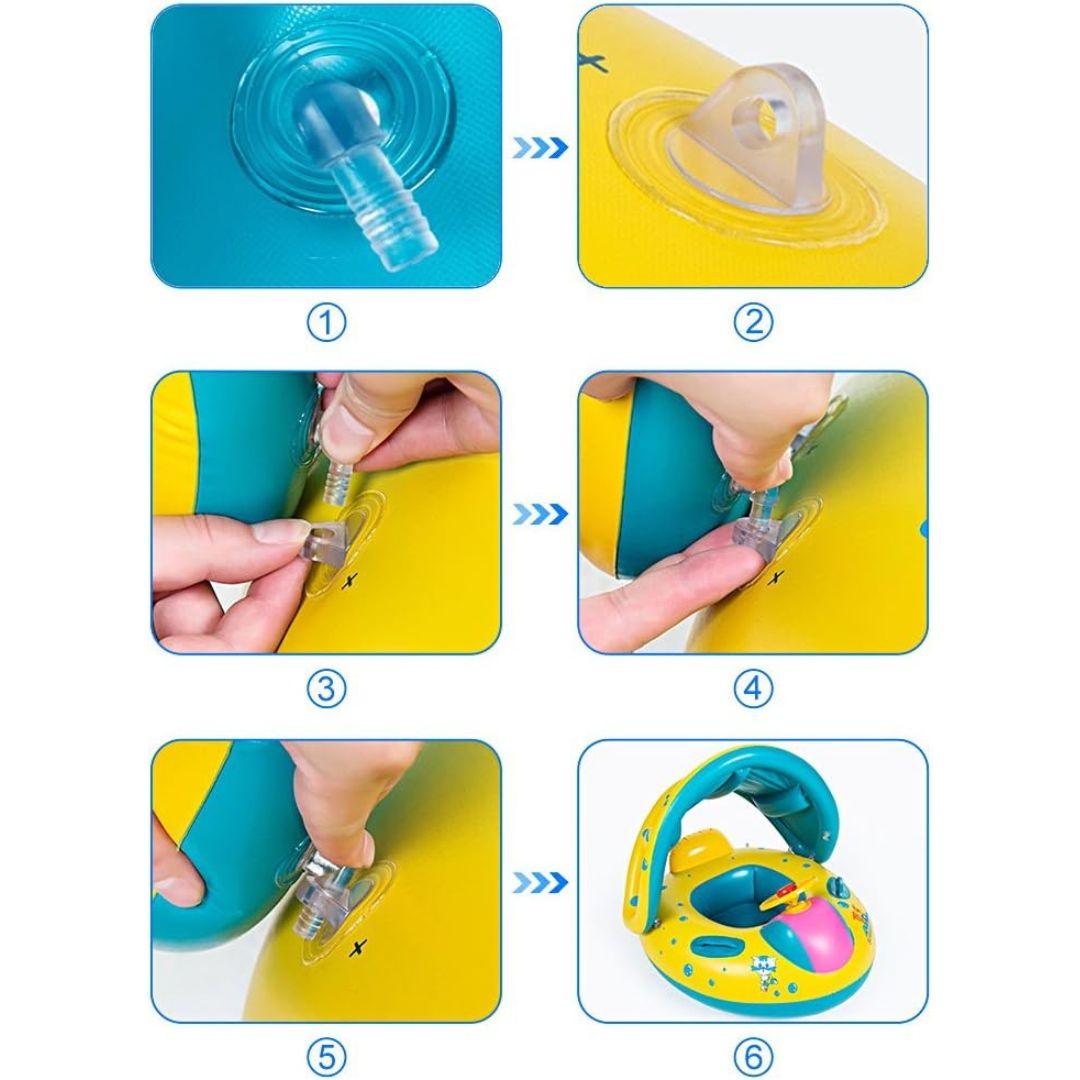 ①

②

③

④

⑤

⑥