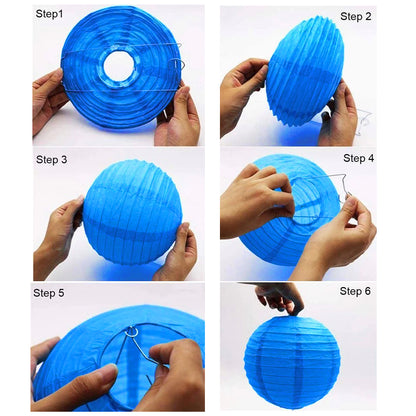 Step1

Step 2

Step 3

Step 4

Step 5

Step 6