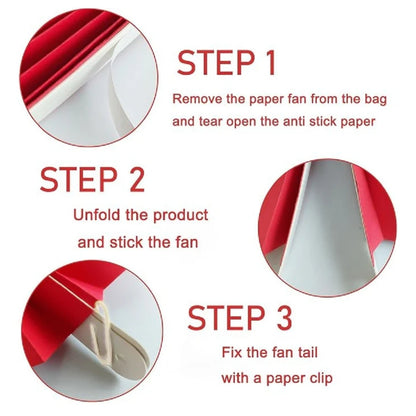 STEP 1

Remove the paper fan from the bag and tear open the anti stick paper

STEP 2

Unfold the product and stick the fan

STEP 3

Fix the fan tail with a paper clip