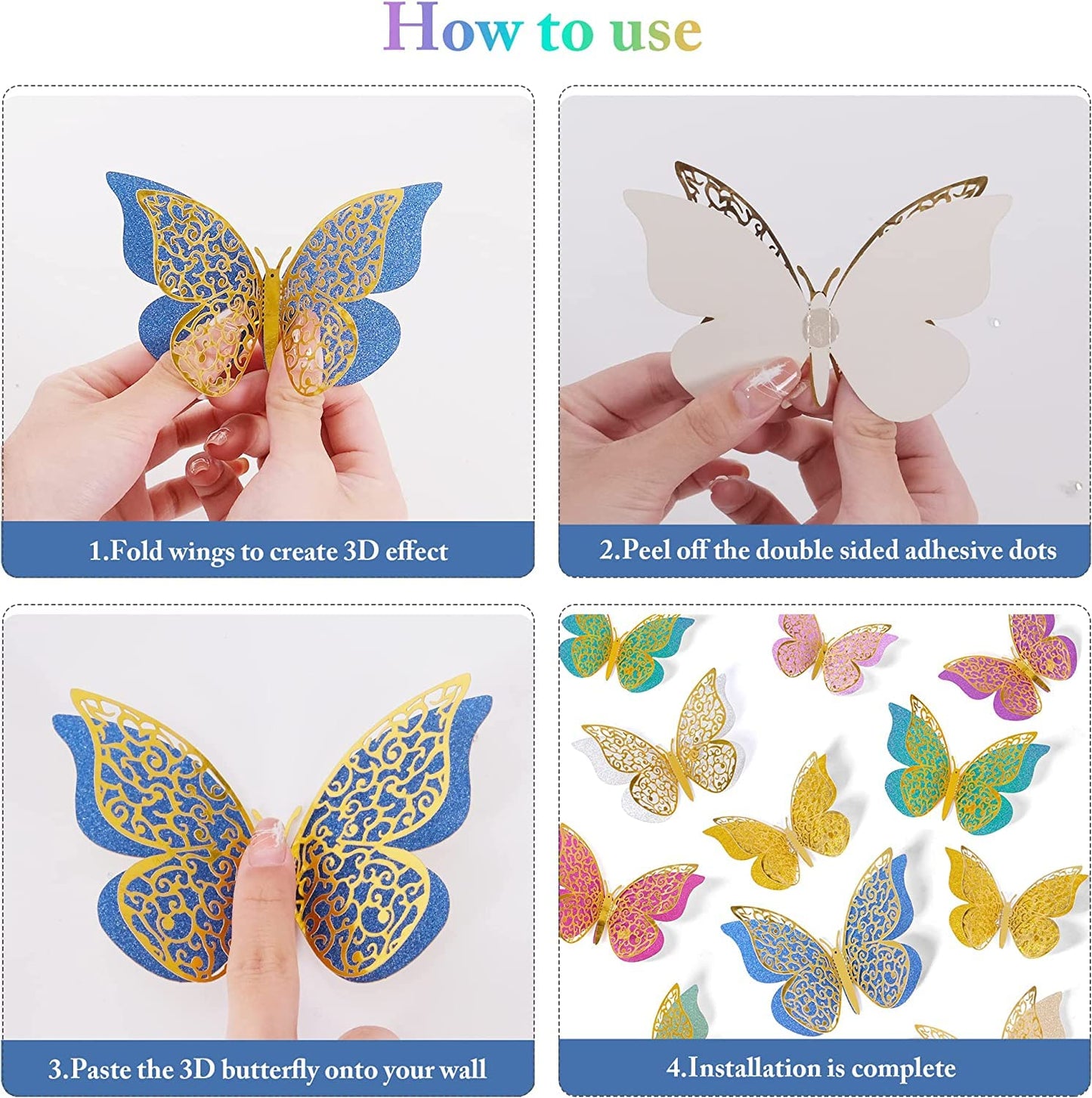 How to use

1.Fold wings to create 3D effect

2.Peel off the double sided adhesive dots

3.Paste the 3D butterfly onto your wall

4.Installation is complete