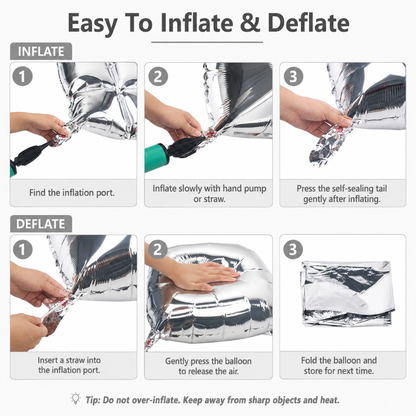 Easy To Inflate & Deflate

INFLATE

1
Find the inflation port.

2
Inflate slowly with hand pump or straw.

3
Press the self-sealing tail gently after inflating.

DEFLATE

1
Insert a straw into the inflation port.

2
Gently press the balloon to release the air.

3
Fold the balloon and store for next time.

Tip: Do not over-inflate. Keep away from sharp objects and heat.