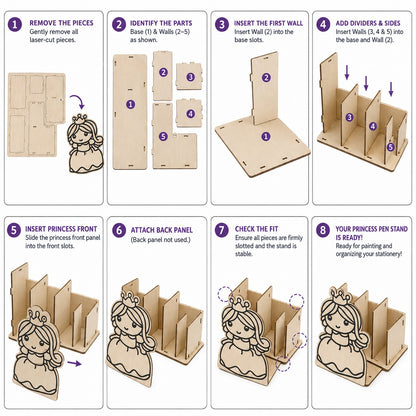 1 REMOVE THE PIECES
Gently remove all laser-cut pieces.

2 IDENTIFY THE PARTS
Base (1) & Walls (2–5) as shown.

1
2
3
4
5

3 INSERT THE FIRST WALL
Insert Wall (2) into the base slots.

2
1

4 ADD DIVIDERS & SIDES
Insert Walls (3, 4 & 5) into the base and Wall (2).

3
4
5

5 INSERT PRINCESS FRONT
Slide the princess front panel into the front slots.

6 ATTACH BACK PANEL
(Back panel not used.)

7 CHECK THE FIT
Ensure all pieces are firmly slotted and the stand is stable.

8 YOUR PRINCESS PEN STAND IS READY!
Ready for painting and organizing your stationery!