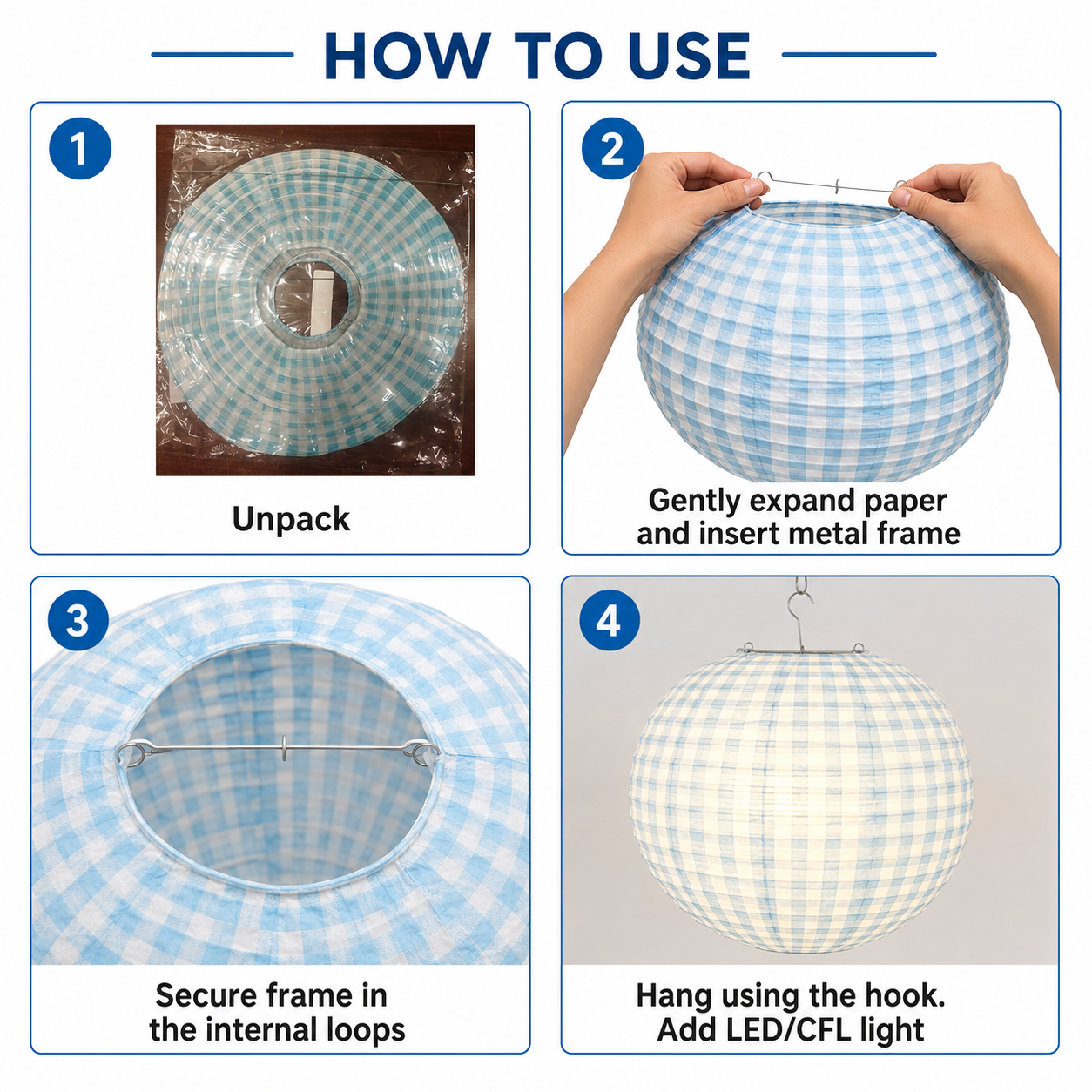 HOW TO USE

1

Unpack

2

Gently expand paper and insert metal frame

3

Secure frame in the internal loops

4

Hang using the hook. Add LED/CFL light