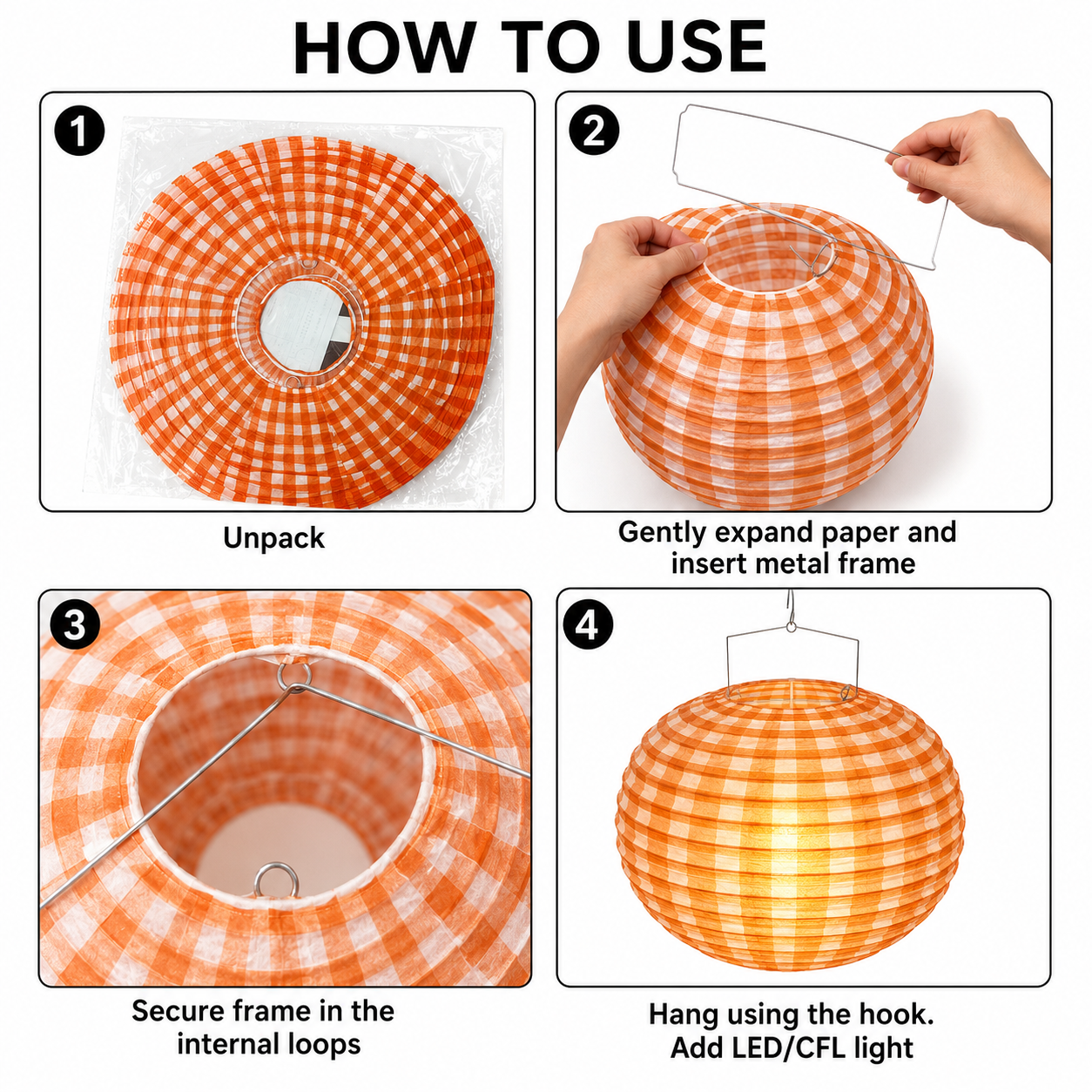 HOW TO USE

1

Unpack

2

Gently expand paper and insert metal frame

3

Secure frame in the internal loops

4

Hang using the hook.
Add LED/CFL light