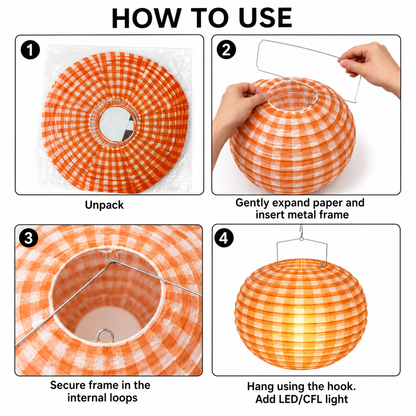 HOW TO USE

1

Unpack

2

Gently expand paper and insert metal frame

3

Secure frame in the internal loops

4

Hang using the hook.
Add LED/CFL light