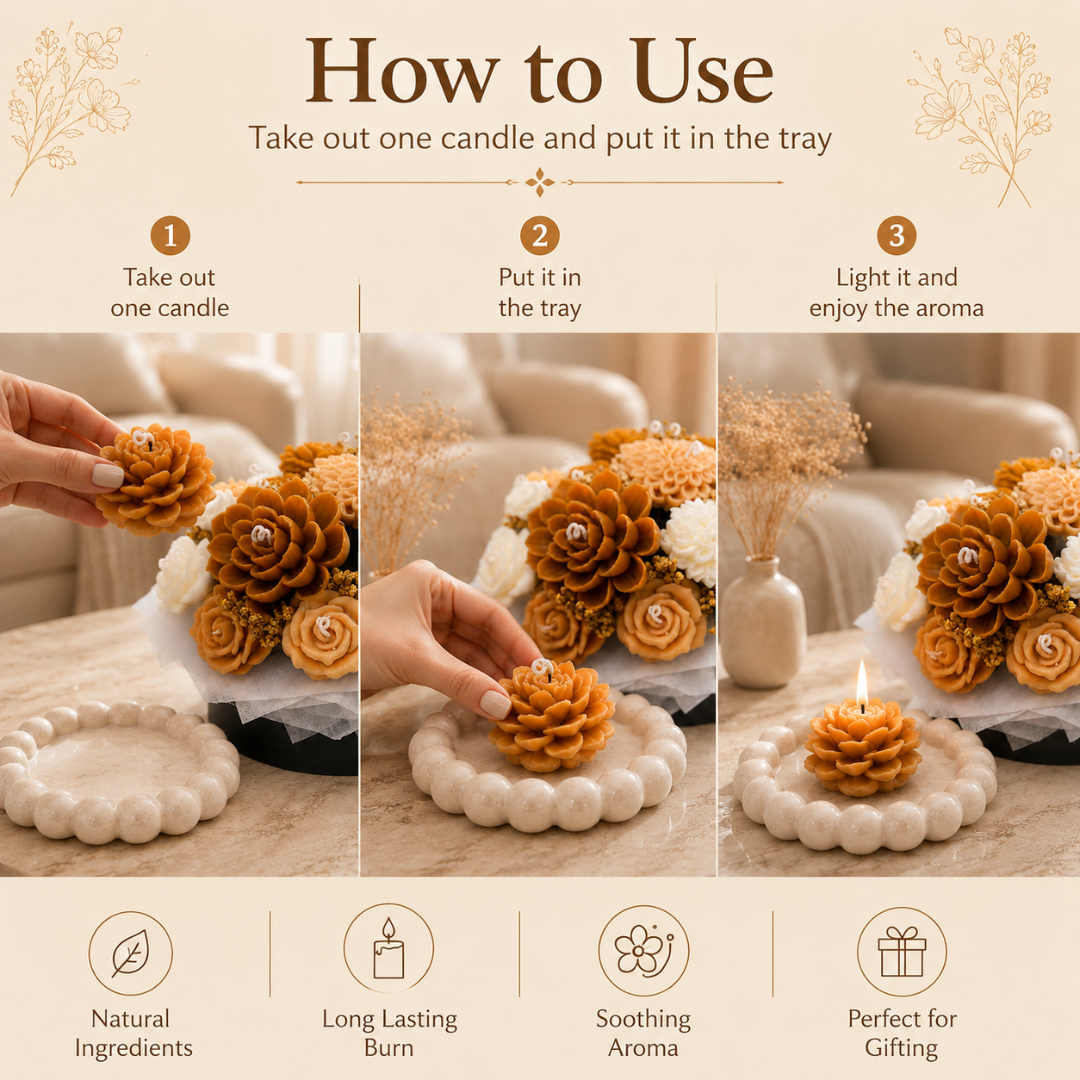 How to Use

Take out one candle and put it in the tray

1
Take out one candle

2
Put it in the tray

3
Light it and enjoy the aroma

Natural Ingredients

Long Lasting Burn

Soothing Aroma

Perfect for Gifting