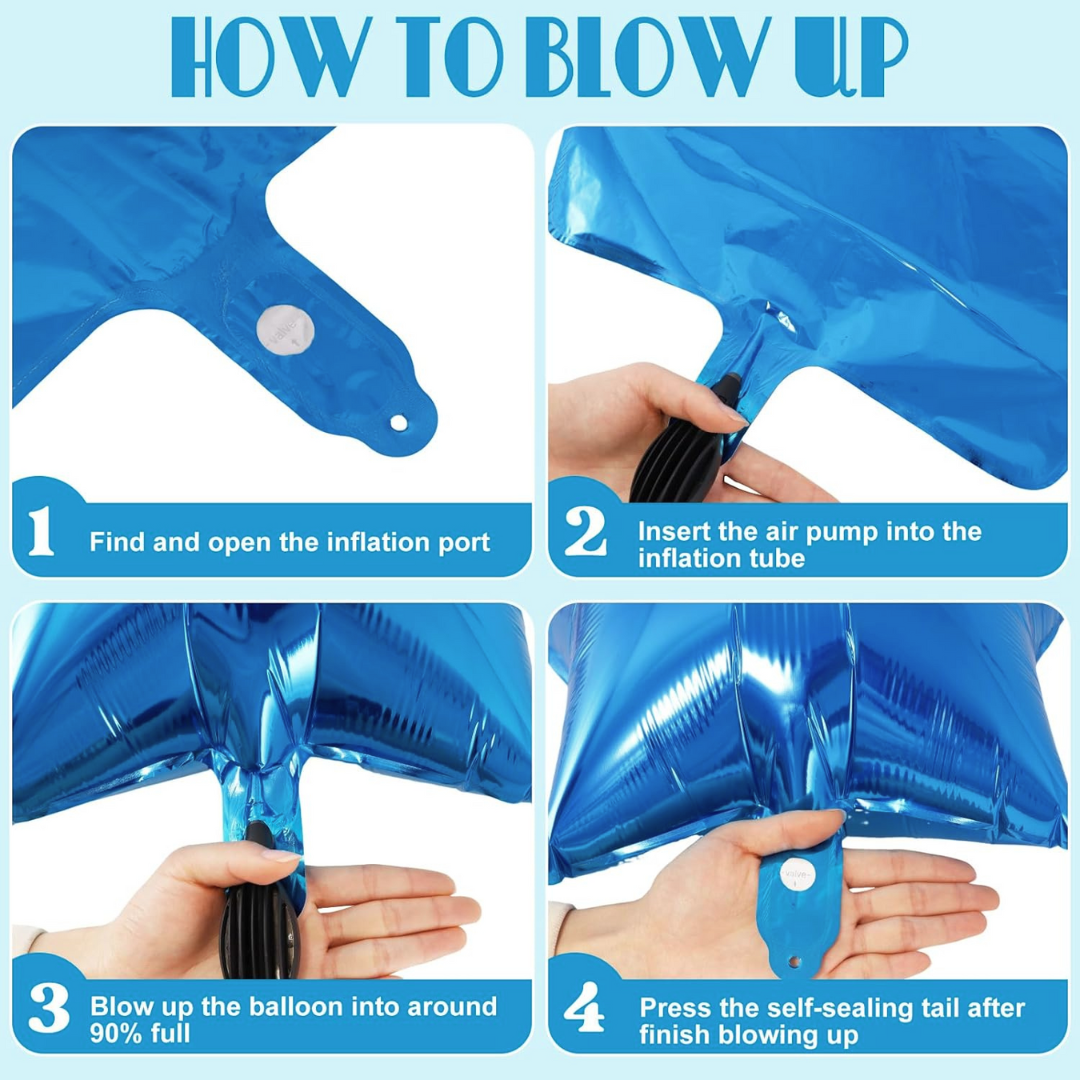 HOW TO BLOW UP

valve

1 Find and open the inflation port

2 Insert the air pump into the inflation tube

3 Blow up the balloon into around 90% full

valve

4 Press the self-sealing tail after finish blowing up