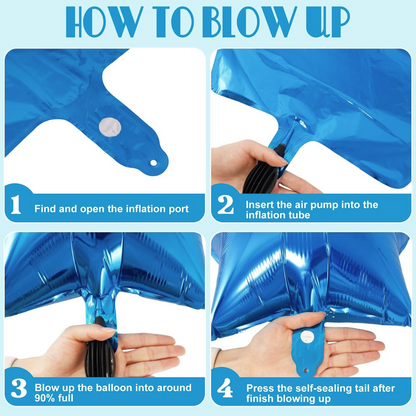 HOW TO BLOW UP

1 Find and open the inflation port

2 Insert the air pump into the inflation tube

3 Blow up the balloon into around 90% full

4 Press the self-sealing tail after finish blowing up