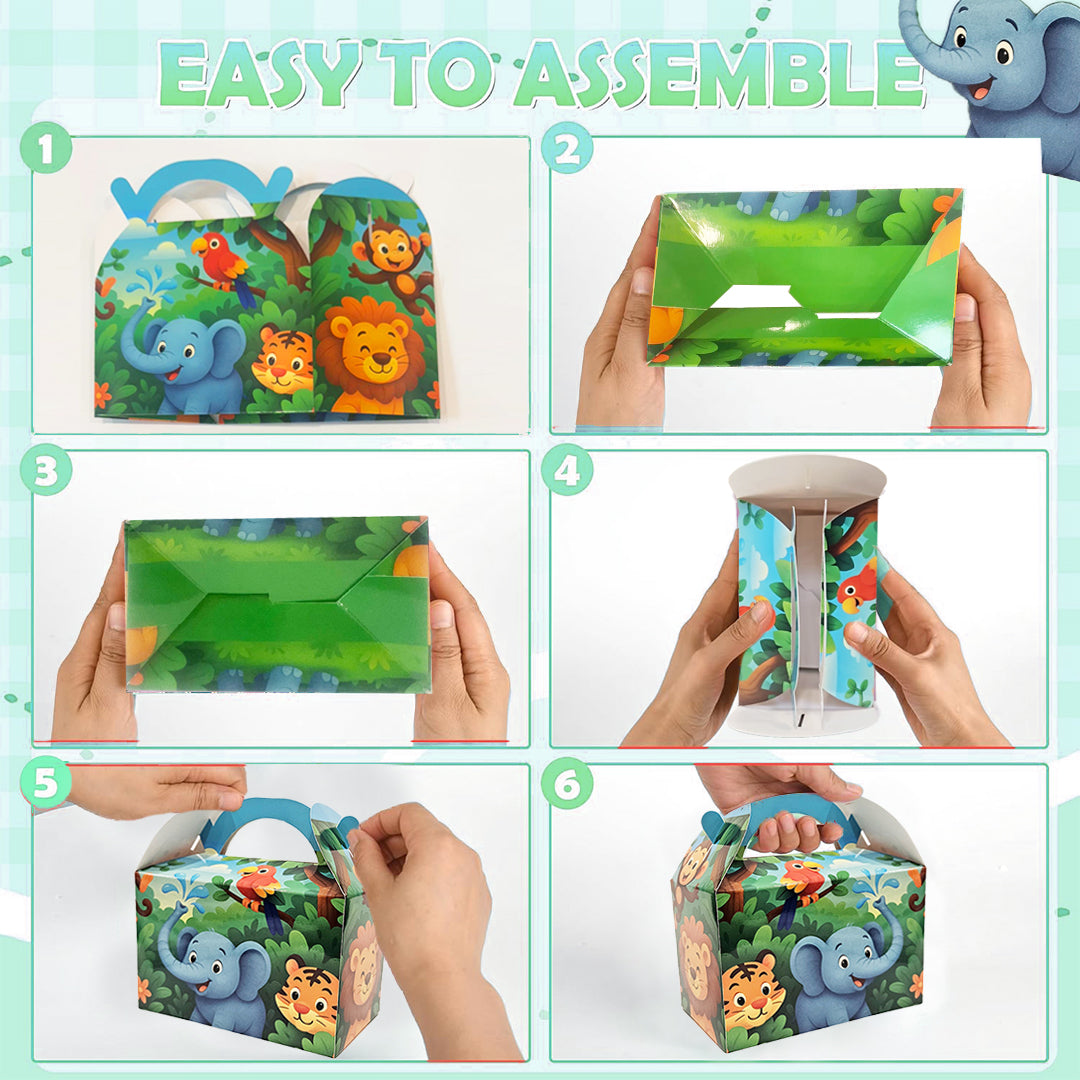 EASY TO ASSEMBLE

1

2

3

4

5

6