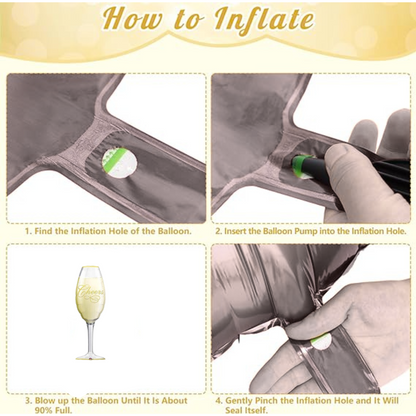 How to Inflate

1. Find the Inflation Hole of the Balloon.

2. Insert the Balloon Pump into the Inflation Hole.

Cheers

3. Blow up the Balloon Until It Is About 90% Full.

4. Gently Pinch the Inflation Hole and It Will Seal Itself.