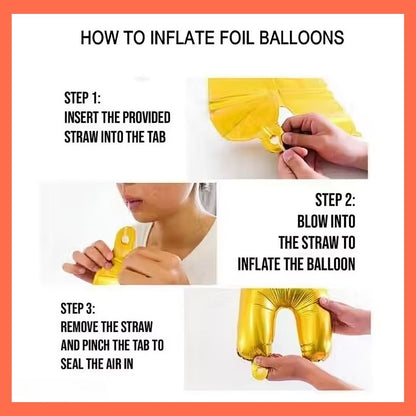 HOW TO INFLATE FOIL BALLOONS

STEP 1:
INSERT THE PROVIDED STRAW INTO THE TAB

STEP 2:
BLOW INTO THE STRAW TO INFLATE THE BALLOON

STEP 3:
REMOVE THE STRAW AND PINCH THE TAB TO SEAL THE AIR IN