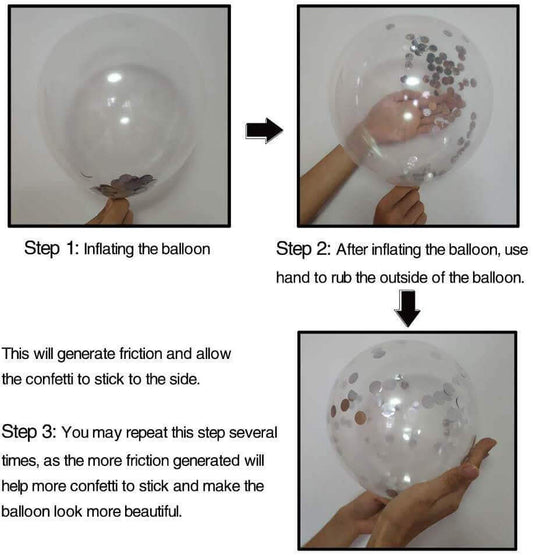 Step 1: Inflating the balloon

Step 2: After inflating the balloon, use hand to rub the outside of the balloon.

This will generate friction and allow the confetti to stick to the side.

Step 3: You may repeat this step several times, as the more friction generated will help more confetti to stick and make the balloon look more beautiful.