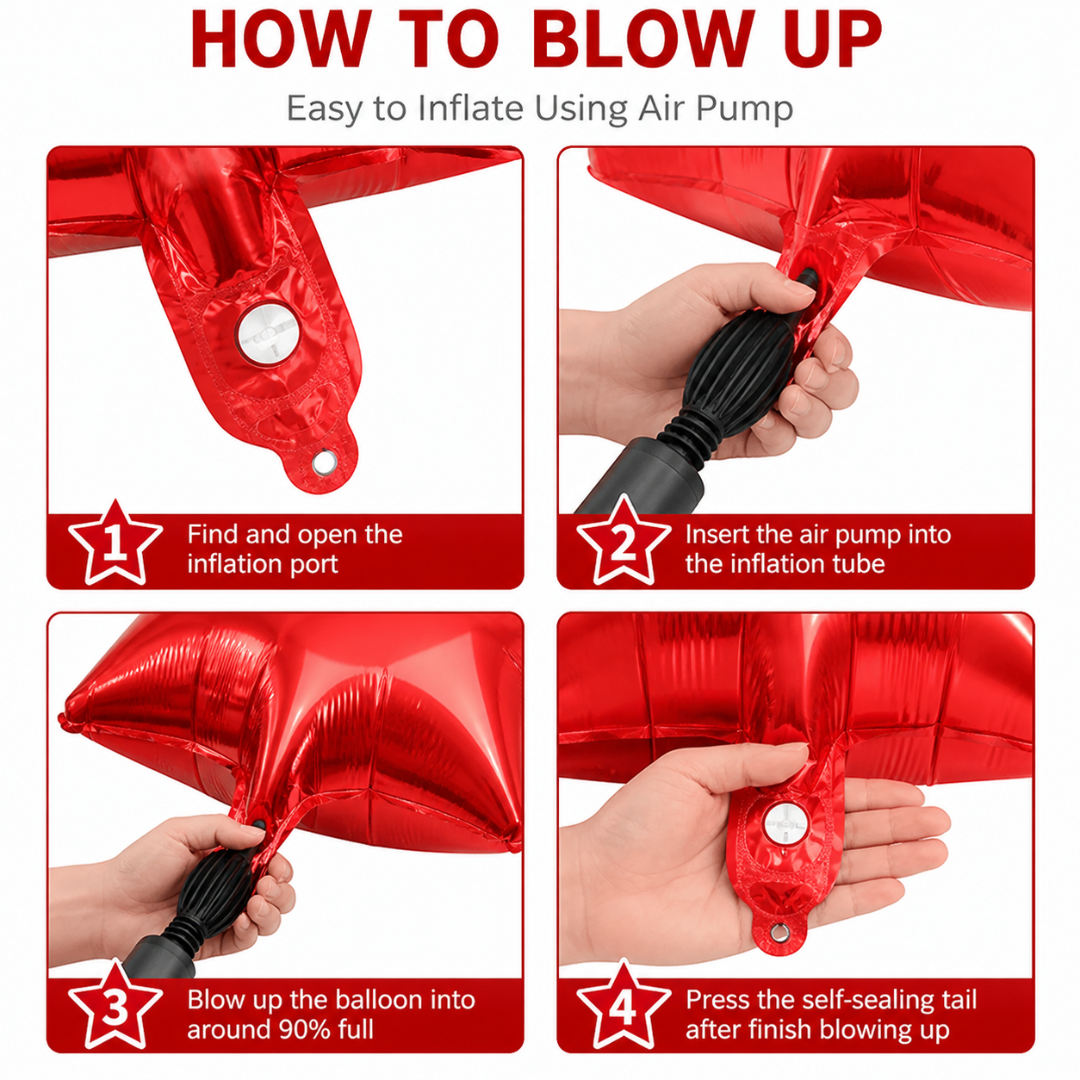 HOW TO BLOW UP

Easy to Inflate Using Air Pump

1 Find and open the inflation port

2 Insert the air pump into the inflation tube

3 Blow up the balloon into around 90% full

4 Press the self-sealing tail after finish blowing up