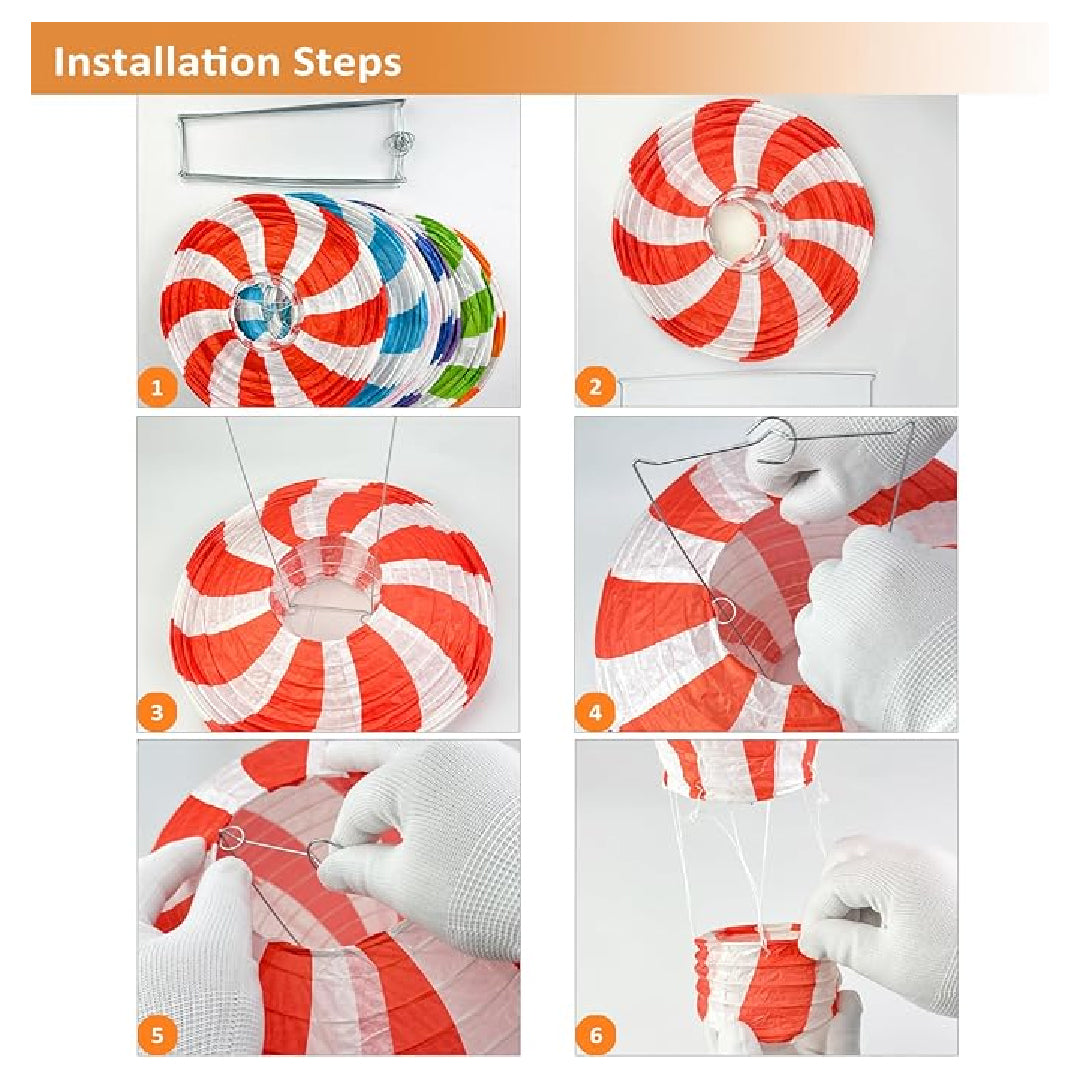 Installation Steps

1

2

3

4

5

6