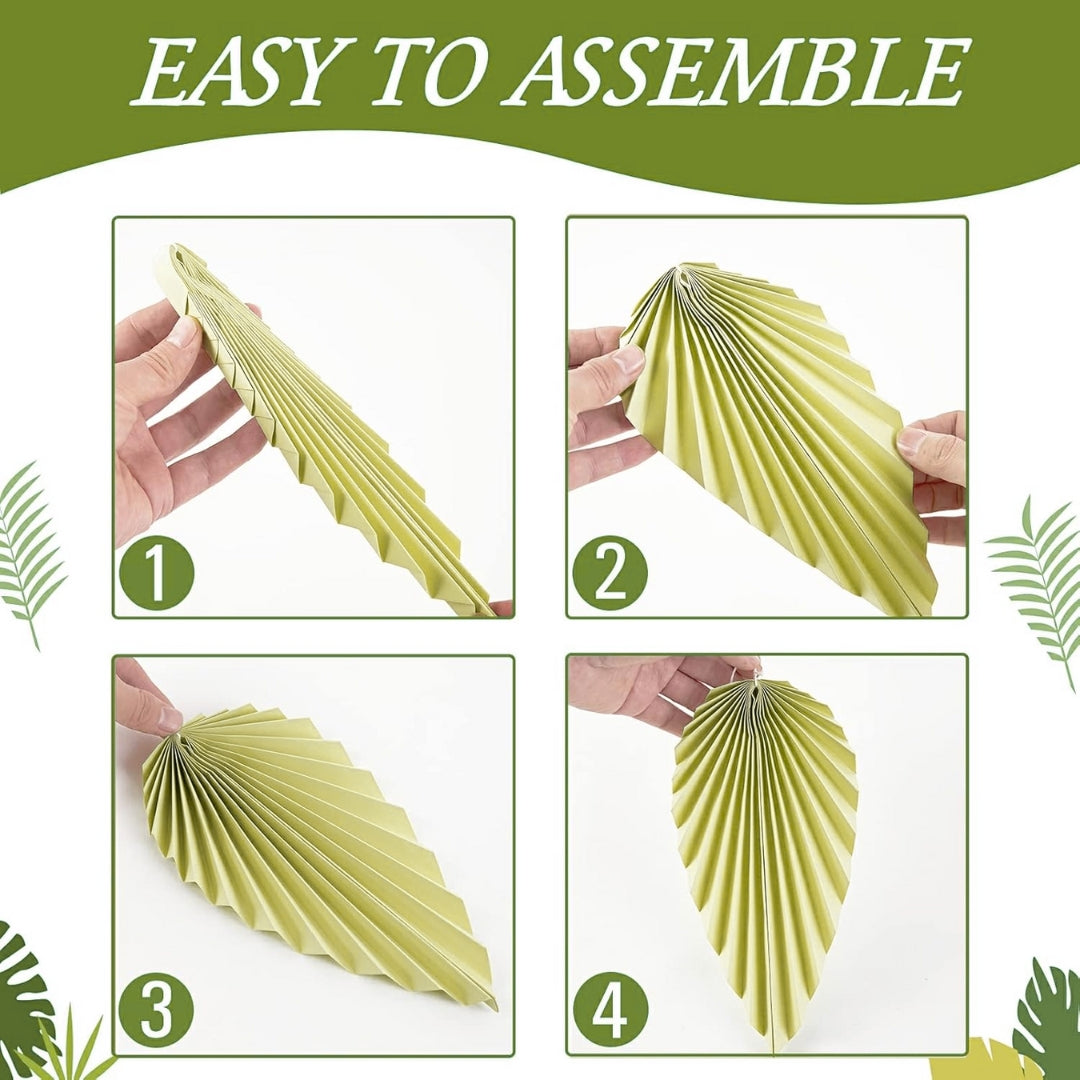 EASY TO ASSEMBLE

1

2

3

4