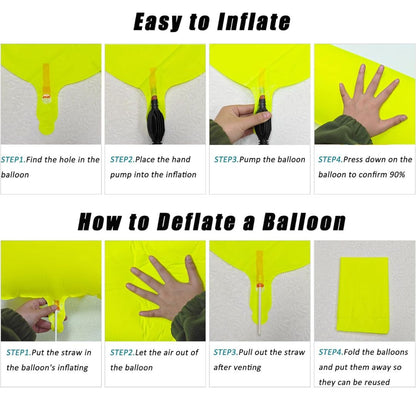 Easy to Inflate

STEP1.Find the hole in the balloon

STEP2.Place the hand pump into the inflation

STEP3.Pump the balloon

STEP4.Press down on the balloon to confirm 90%

How to Deflate a Balloon

STEP1.Put the straw in the balloon's inflating

STEP2.Let the air out of the balloon

STEP3.Pull out the straw after venting

STEP4.Fold the balloons and put them away so they can be reused