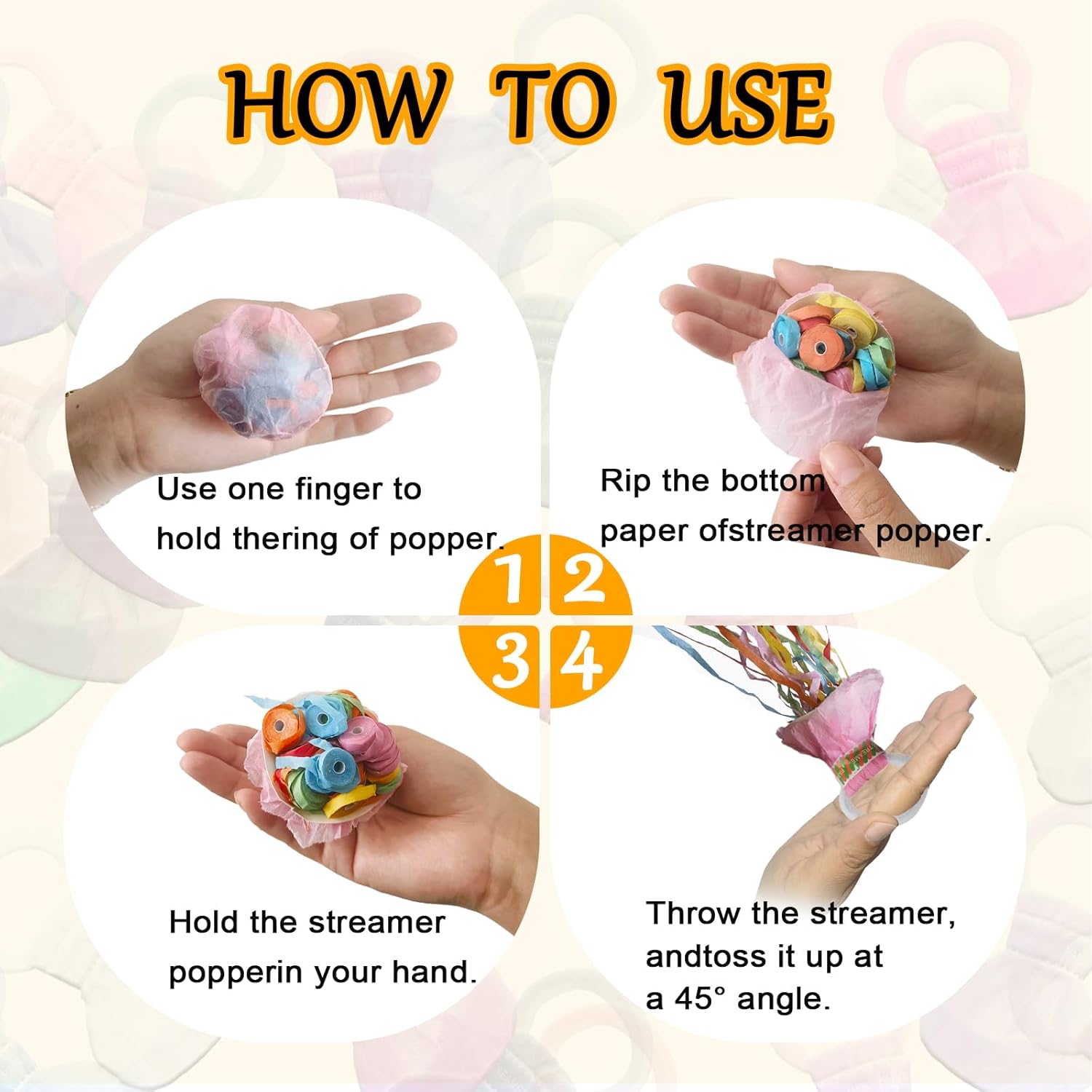 HOW TO USE

Use one finger to hold thering of popper.

Rip the bottom paper ofstreamer popper.

1 2
3 4

Hold the streamer popperin your hand.

Throw the streamer, andtoss it up at a 45° angle.