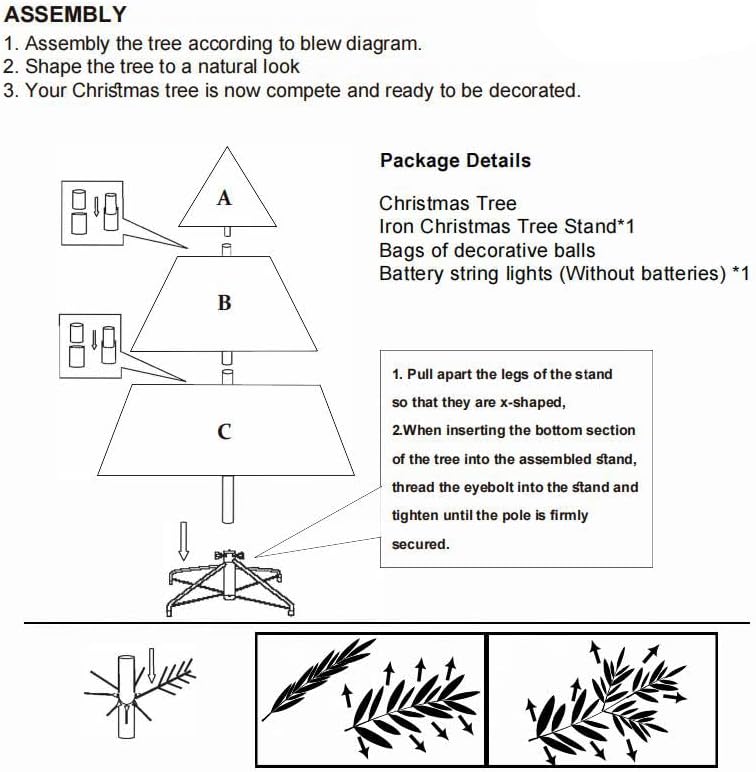 ASSEMBLY
1. Assembly the tree according to blew diagram.
2. Shape the tree to a natural look
3. Your Christmas tree is now compete and ready to be decorated.

A

B

C

Package Details

Christmas Tree
Iron Christmas Tree Stand*1
Bags of decorative balls
Battery string lights (Without batteries) *1

1. Pull apart the legs of the stand so that they are x-shaped,
2.When inserting the bottom section of the tree into the assembled stand, thread the eyebolt into the stand and tighten until the pole is firmly secured.